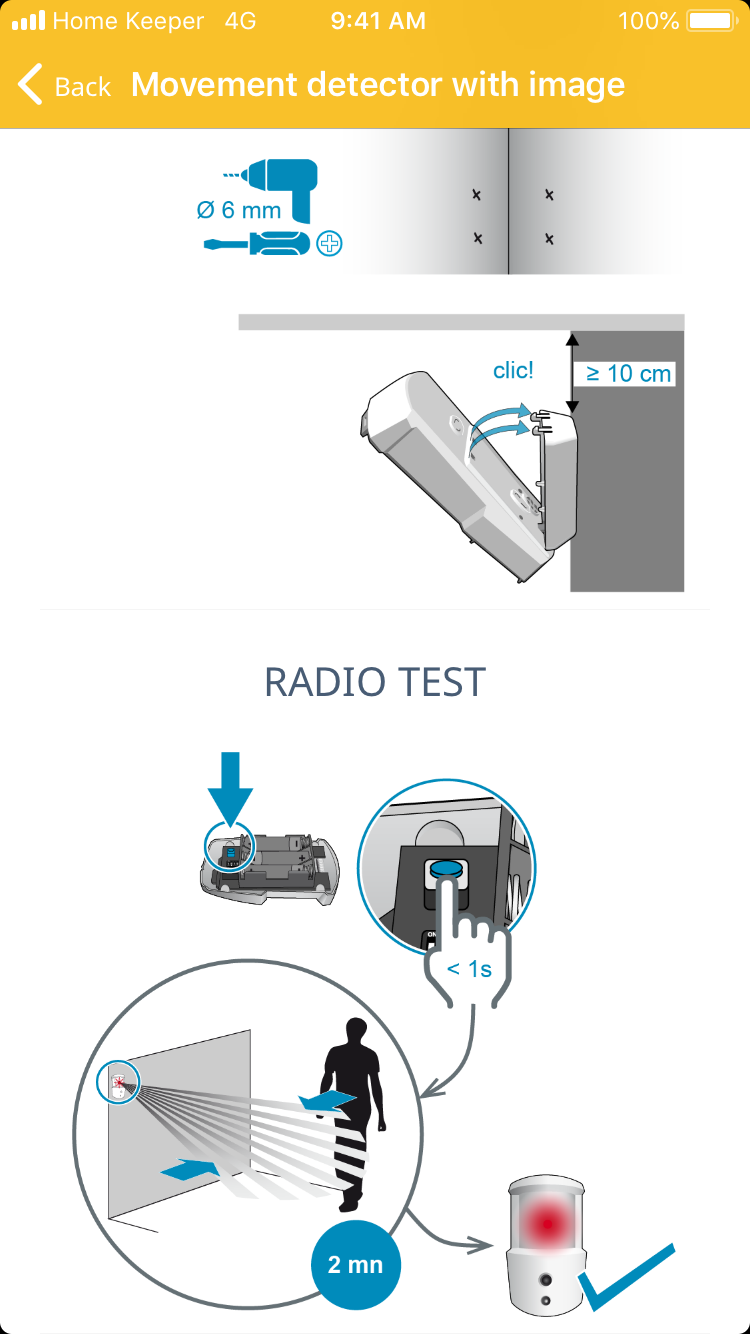 Home Keeper 4G 9:41 AM 100%

Back Movement detector with image

Ø 6 mm

clic!

≥ 10 cm

RADIO TEST

< 1s

2 mn